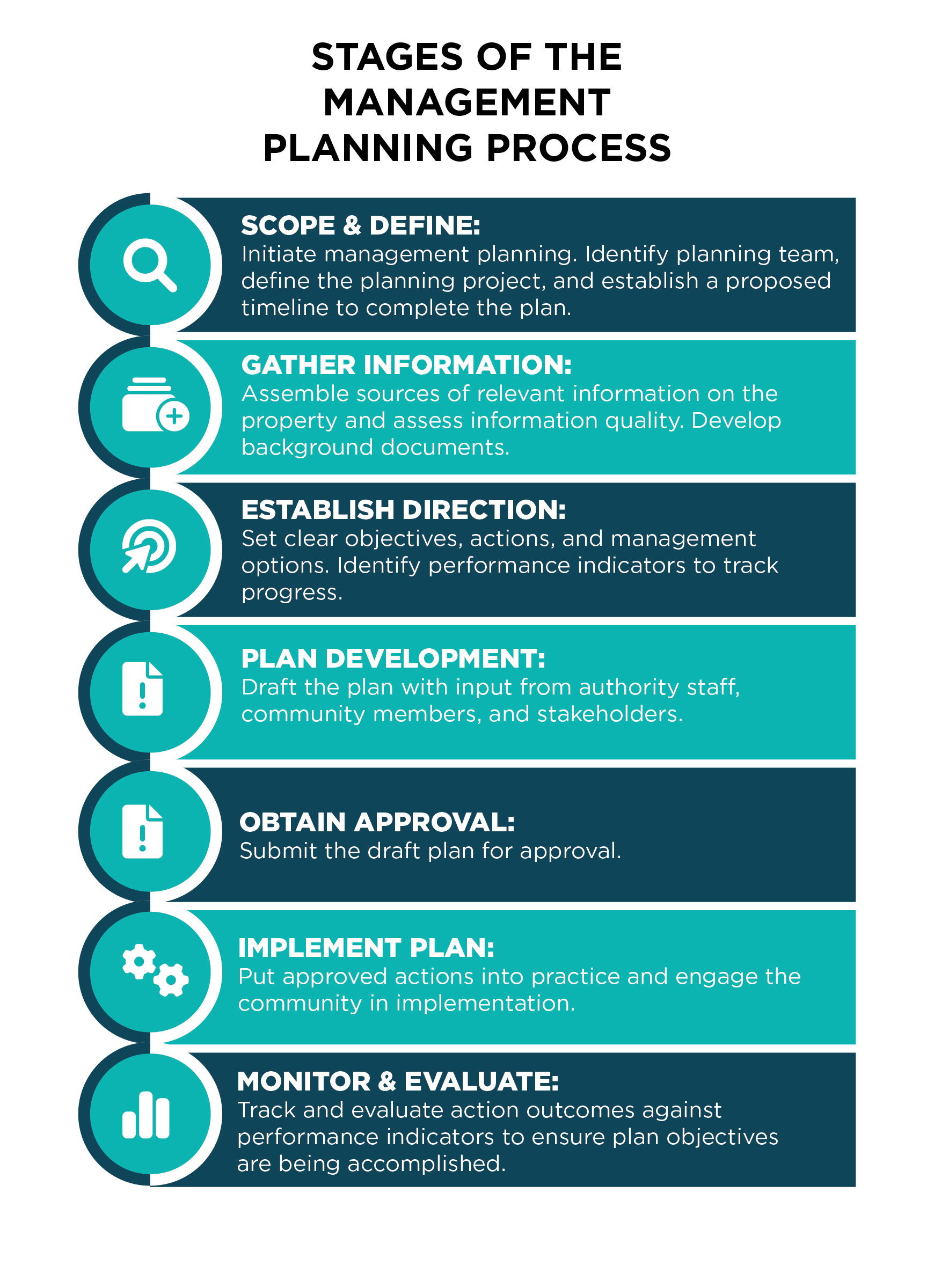 STAGES OF THE MANAGEMENT PLANNING PROCESS

SCOPE & DEFINE:
Initiate management planning. Identify planning team, define the planning project, and establish a proposed timeline to complete the plan.

GATHER INFORMATION:
Assemble sources of relevant information on the property and assess information quality. Develop background documents.

ESTABLISH DIRECTION:
Set clear objectives, actions, and management options. Identify performance indicators to track progress.

PLAN DEVELOPMENT:
Draft the plan with input from authority staff, community members, and stakeholders.

OBTAIN APPROVAL:
Submit the draft plan for approval.

IMPLEMENT PLAN:
Put approved actions into practice and engage the community in implementation.

MONITOR & EVALUATE:
Track and evaluate action outcomes against performance indicators to ensure plan objectives are being accomplished.